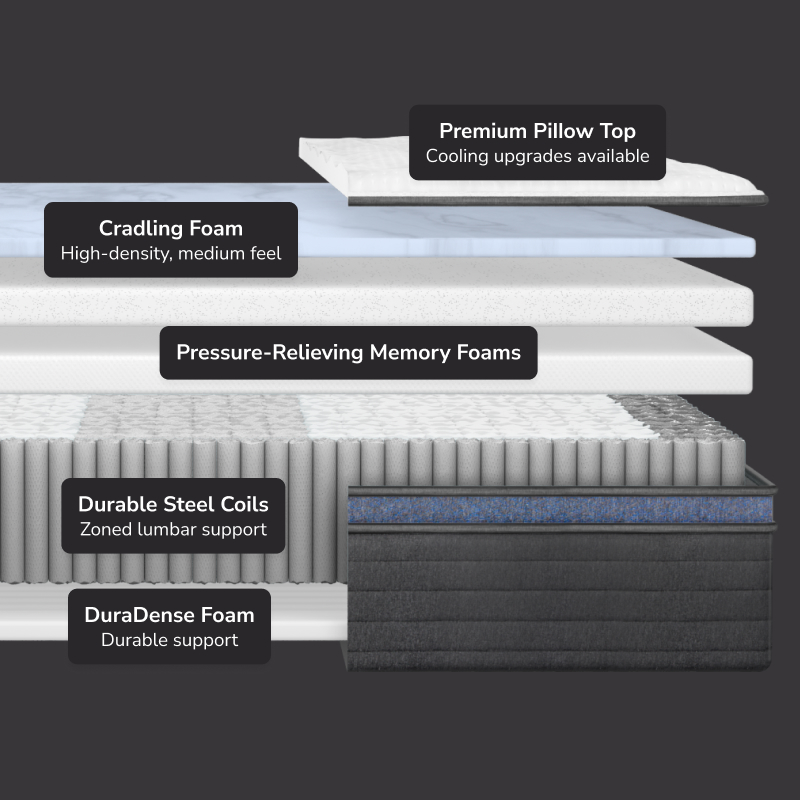 Premium Pillow Top
Cooling upgrades available

Cradling Foam
High-density, medium feel

Pressure-Relieving Memory Foams

Durable Steel Coils
Zoned lumbar support

DuraDense Foam
Durable support