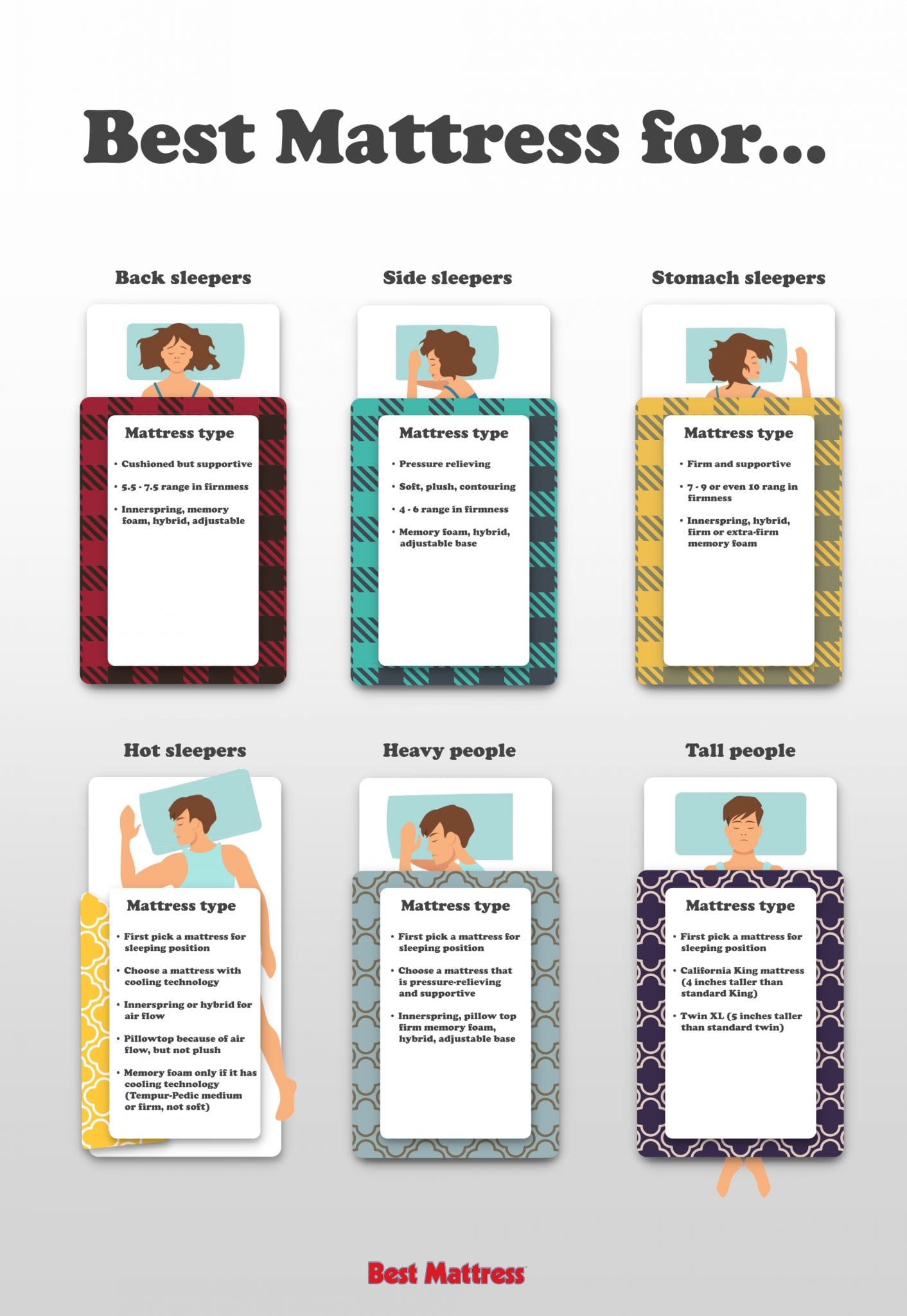 Best Mattress for...

Back sleepers

Mattress type

• Cushioned but supportive
• 5.5 - 7.5 range in firnmess
• Innerspring, memory foam, hybrid, adjustable

Side sleepers

Mattress type

• Pressure relieving
• Soft, plush, contouring
• 4 - 6 range in firmness
• Memory foam, hybrid, adjustable base

Stomach sleepers

Mattress type

• Firm and supportive
• 7 - 9 or even 10 rang in firmness
• Innerspring, hybrid, firm or extra-firm memory foam

Hot sleepers

Mattress type

• First pick a mattress for sleeping position
• Choose a mattress with cooling technology
• Innerspring or hybrid for air flow
• Pillowtop because of air flow, but not plush
• Memory foam only if it has cooling technology (Tempur-Pedic medium or firm, not soft)

Heavy people

Mattress type

• First pick a mattress for sleeping position
• Choose a mattress that is pressure-relieving and supportive
• Innerspring, pillow top firm memory foam, hybrid, adjustable base

Tall people

Mattress type

• First pick a mattress for sleeping position
• California King mattress (4 inches taller than standard King)
• Twin XL (5 inches taller than standard twin)

Best Mattress