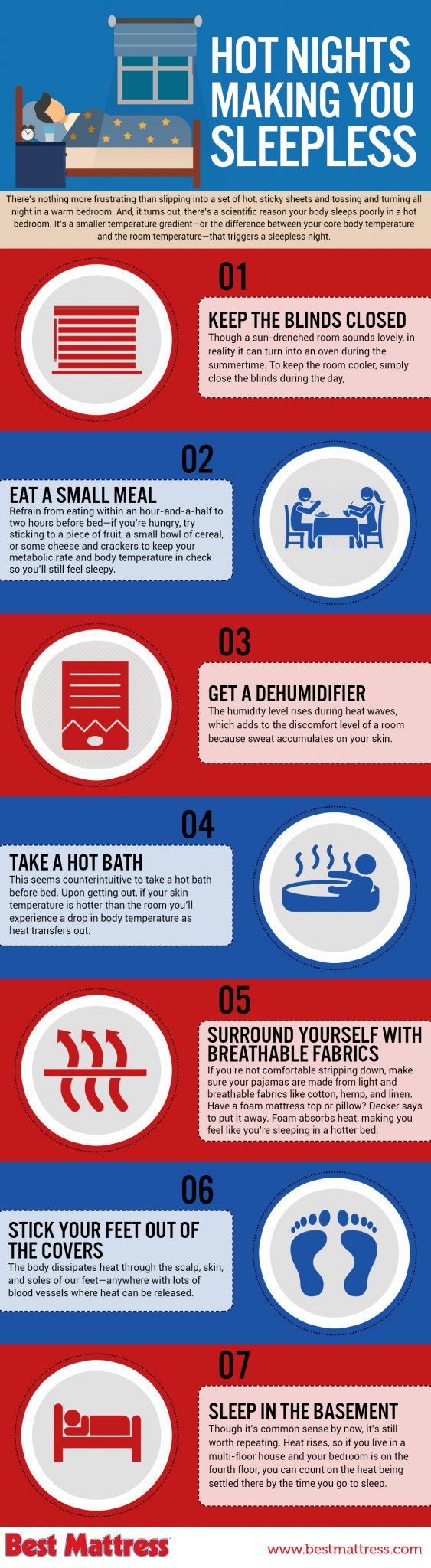 HOT NIGHTS MAKING YOU SLEEPLESS

There's nothing more frustrating than slipping into a set of hot, sticky sheets and tossing and turning all night in a warm bedroom. And, it turns out, there's a scientific reason your body sleeps poorly in a hot bedroom. It's a smaller temperature gradient—or the difference between your core body temperature and the room temperature—that triggers a sleepless night.

01

KEEP THE BLINDS CLOSED

Though a sun-drenched room sounds lovely, in reality it can turn into an oven during the summertime. To keep the room cooler, simply close the blinds during the day,

02

EAT A SMALL MEAL

Refrain from eating within an hour-and-a-half to two hours before bed—if you're hungry, try sticking to a piece of fruit, a small bowl of cereal, or some cheese and crackers to keep your metabolic rate and body temperature in check so you'll still feel sleepy.

03

GET A DEHUMIDIFIER

The humidity level rises during heat waves, which adds to the discomfort level of a room because sweat accumulates on your skin.

04

TAKE A HOT BATH

This seems counterintuitive to take a hot bath before bed. Upon getting out, if your skin temperature is hotter than the room you'll experience a drop in body temperature as heat transfers out.

05

SURROUND YOURSELF WITH BREATHABLE FABRICS

If you're not comfortable stripping down, make sure your pajamas are made from light and breathable fabrics like cotton, hemp, and linen. Have a foam mattress top or pillow? Decker says to put it away. Foam absorbs heat, making you feel like you're sleeping in a hotter bed.

06

STICK YOUR FEET OUT OF THE COVERS

The body dissipates heat through the scalp, skin, and soles of our feet—anywhere with lots of blood vessels where heat can be released.

07

SLEEP IN THE BASEMENT

Though it's common sense by now, it's still worth repeating. Heat rises, so if you live in a multi-floor house and your bedroom is on the fourth floor, you can count on the heat being settled there by the time you go to sleep.

Best Mattress

www.bestmattress.com