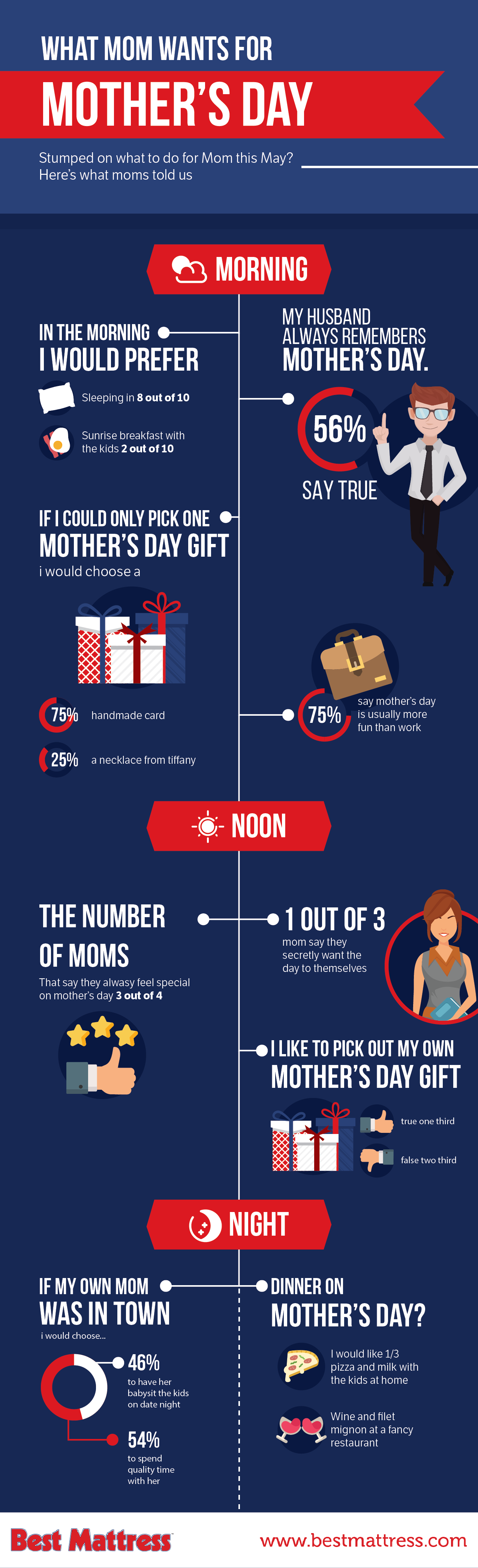 WHAT MOM WANTS FOR
MOTHER'S DAY

Stumped on what to do for Mom this May? Here's what moms told us

MORNING

IN THE MORNING
I WOULD PREFER

Sleeping in 8 out of 10

Sunrise breakfast with the kids 2 out of 10

MY HUSBAND ALWAYS REMEMBERS MOTHER'S DAY.

56%

SAY TRUE

IF I COULD ONLY PICK ONE
MOTHER'S DAY GIFT
i would choose a

75% handmade card

25% a necklace from tiffany

75% say mother's day is usually more fun than work

NOON

THE NUMBER OF MOMS
That say they alwasy feel special on mother's day 3 out of 4

1 OUT OF 3
mom say they secretly want the day to themselves

I LIKE TO PICK OUT MY OWN
MOTHER'S DAY GIFT

true one third

false two third

NIGHT

IF MY OWN MOM WAS IN TOWN
i would choose...

46%
to have her babysit the kids on date night

54%
to spend quality time with her

DINNER ON
MOTHER'S DAY?

I would like 1/3 pizza and milk with the kids at home

Wine and filet mignon at a fancy restaurant

Best Mattress

www.bestmattress.com