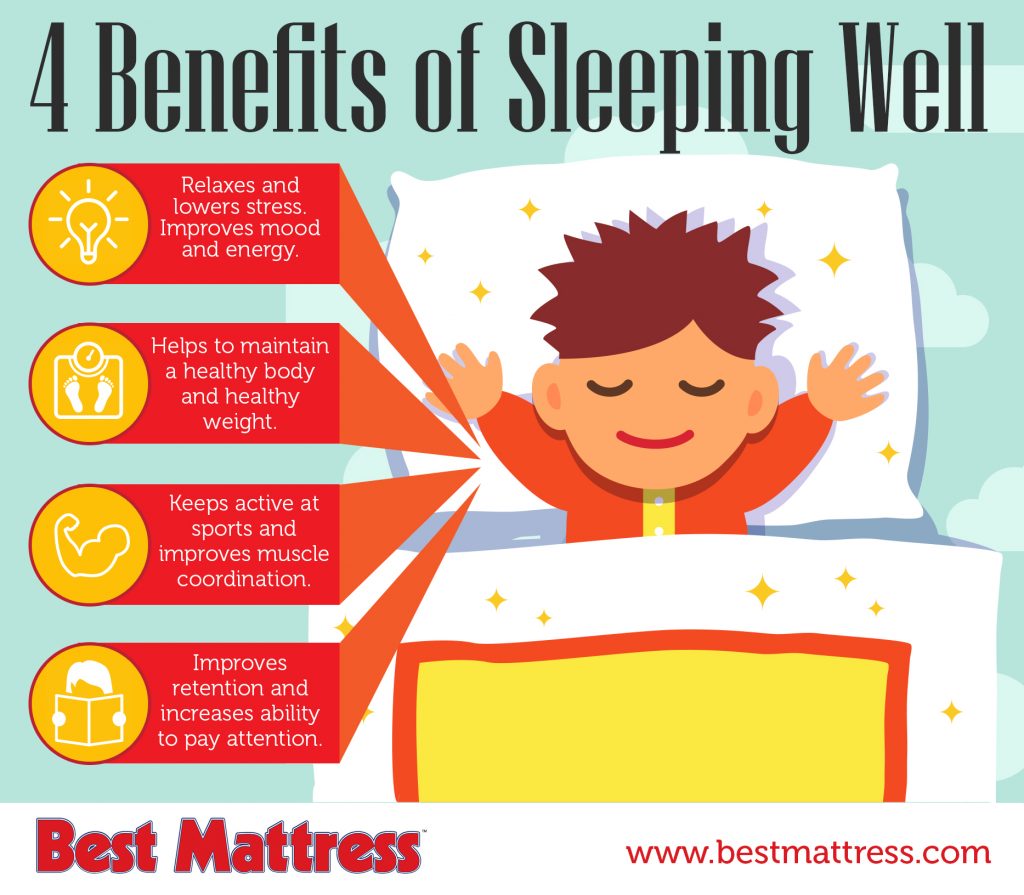 4 Benefits of Sleeping Well

Relaxes and lowers stress. Improves mood and energy.

Helps to maintain a healthy body and healthy weight.

Keeps active at sports and improves muscle coordination.

Improves retention and increases ability to pay attention.

Best Mattress™

www.bestmattress.com